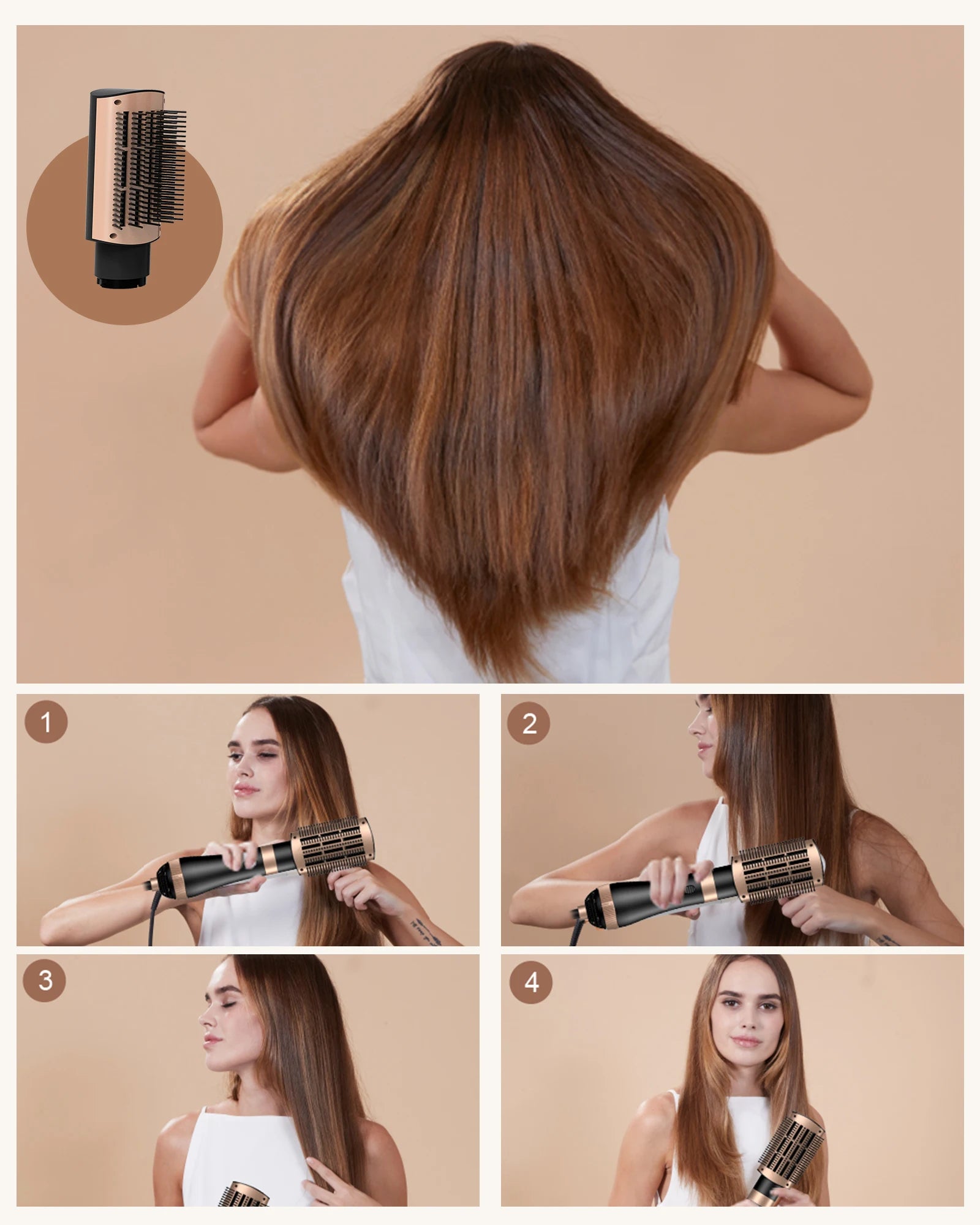 1

2

3

4