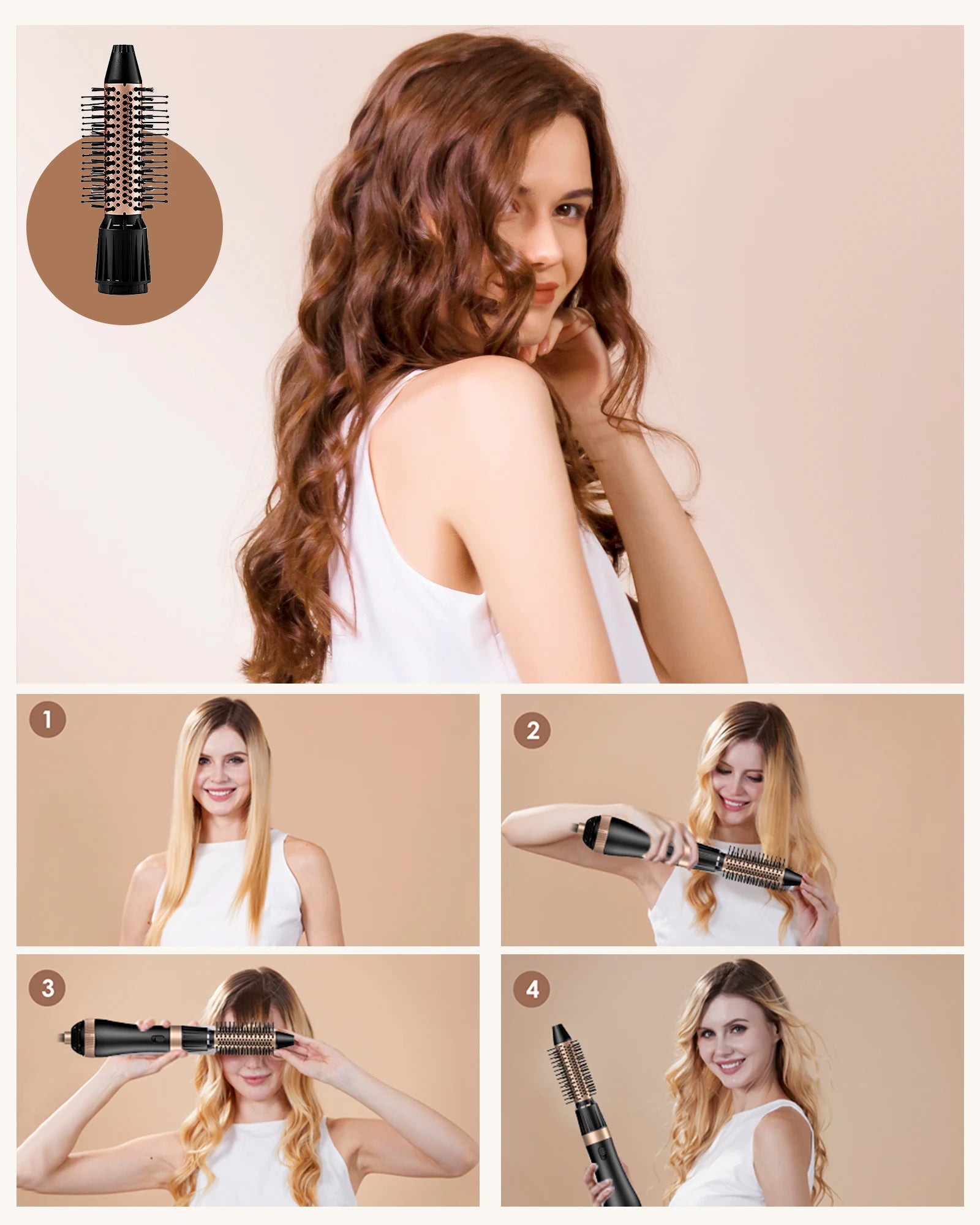 1

2

3

4